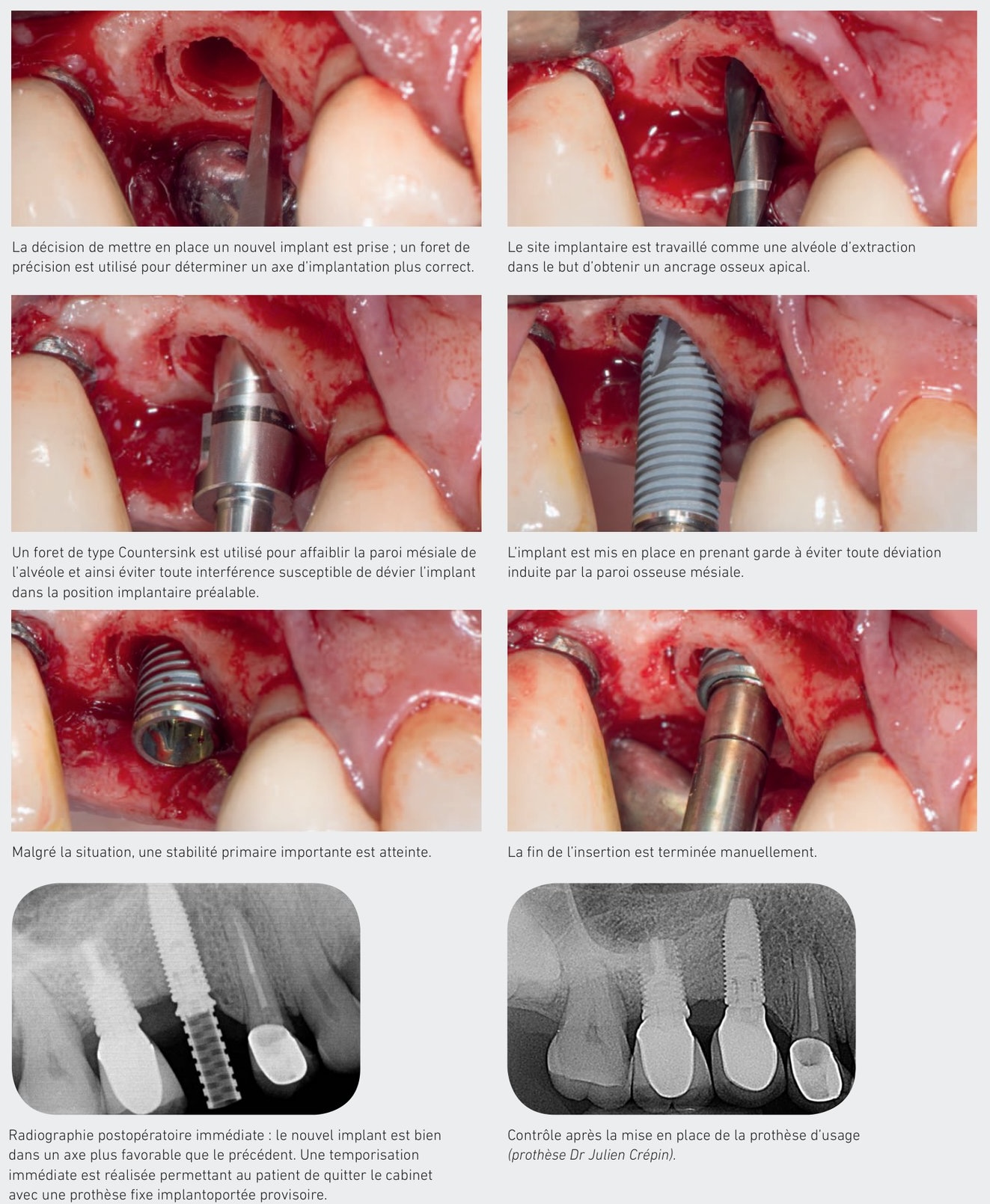 La décision de mettre en place un nouvel implant est prise ; un foret de précision est utilisé pour déterminer un axe d'implantation plus correct.

Le site implantaire est travaillé comme une alvéole d'extraction dans le but d'obtenir un ancrage osseux apical.

Un foret de type Countersink est utilisé pour affaiblir la paroi mésiale de l'alvéole et ainsi éviter toute interférence susceptible de dévier l'implant dans la position implantaire préalable.

L'implant est mis en place en prenant garde à éviter toute déviation induite par la paroi osseuse mésiale.

Malgré la situation, une stabilité primaire importante est atteinte.

La fin de l'insertion est terminée manuellement.

Radiographie postopératoire immédiate : le nouvel implant est bien dans un axe plus favorable que le précédent. Une temporisation immédiate est réalisée permettant au patient de quitter le cabinet avec une prothèse fixe implantoportée provisoire.

Contrôle après la mise en place de la prothèse d'usage (prothèse Dr Julien Crépin).