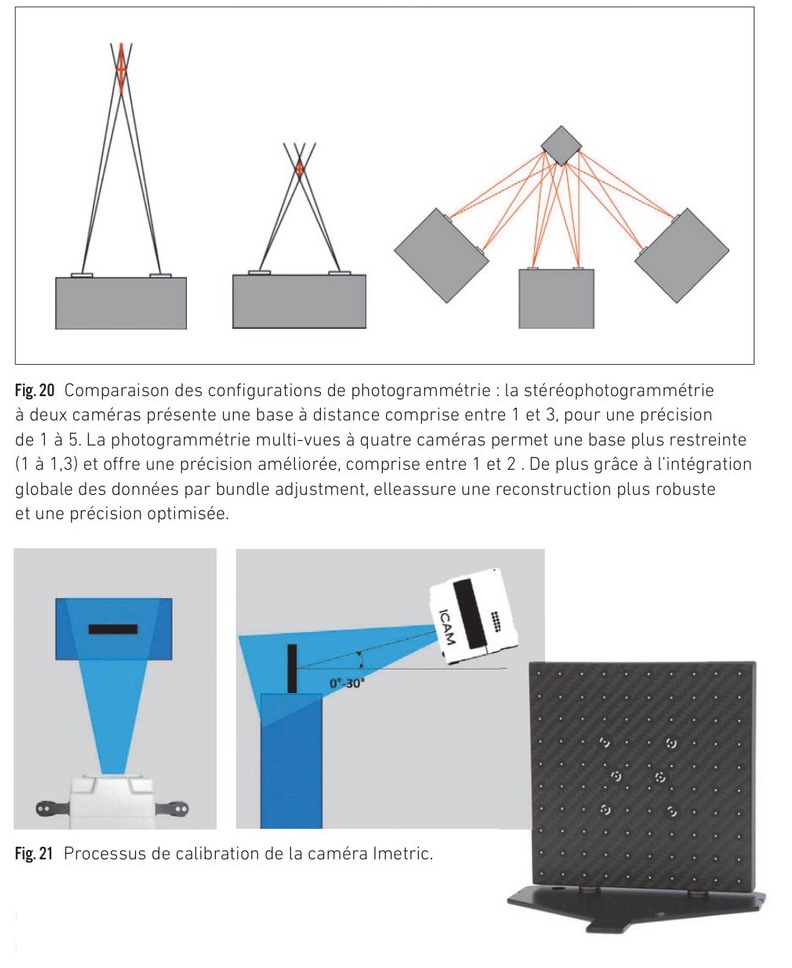 Fig. 20 Comparaison des configurations de photogrammétrie : la stéréophotogrammétrie à deux caméras présente une base à distance comprise entre 1 et 3, pour une précision de 1 à 5. La photogrammétrie multi-vues à quatre caméras permet une base plus restreinte (1 à 1,3) et offre une précision améliorée, comprise entre 1 et 2 . De plus grâce à l'intégration globale des données par bundle adjustment, elleassure une reconstruction plus robuste et une précision optimisée.

ICAM

0°-30°

Fig. 21 Processus de calibration de la caméra Imetric.