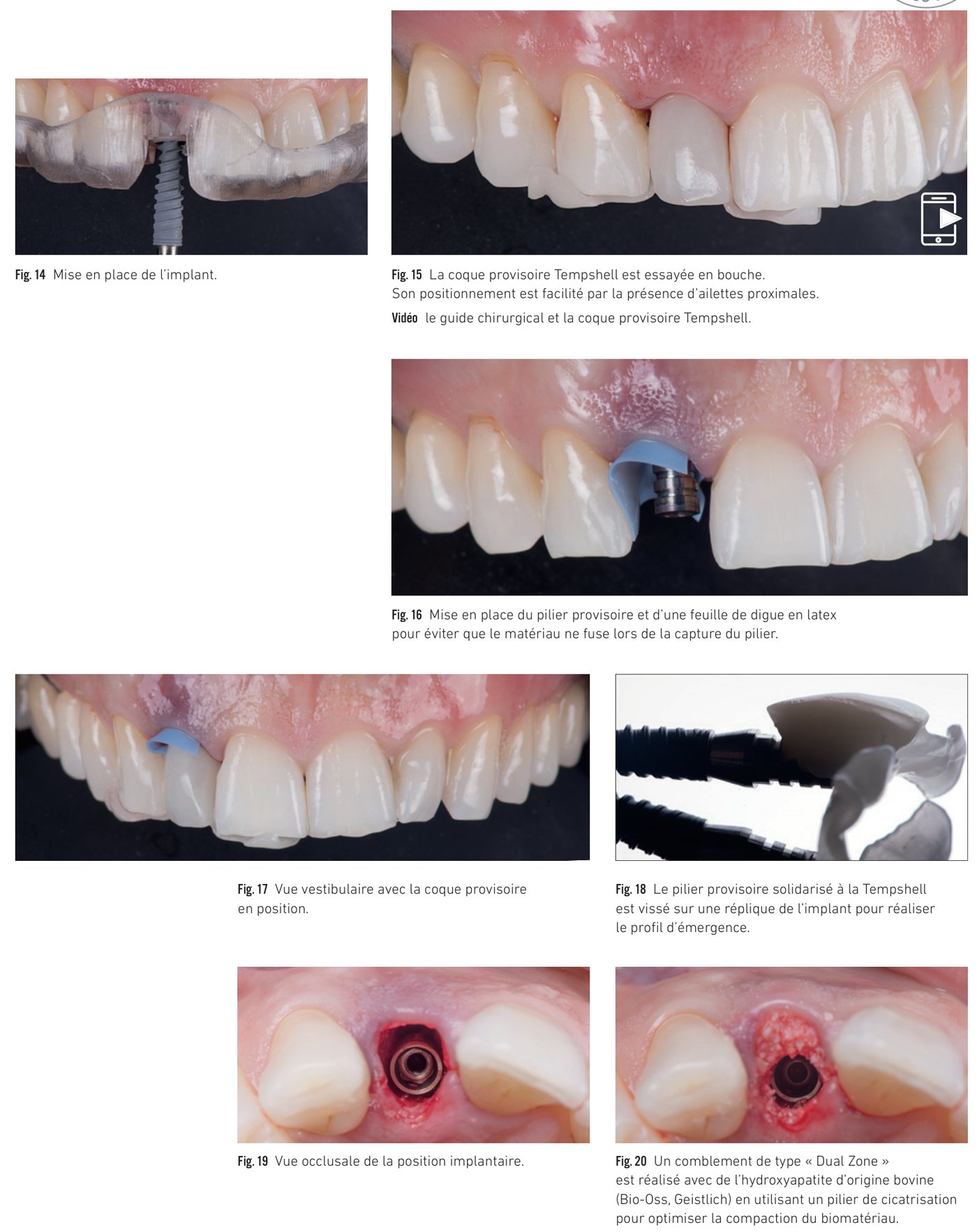 Fig. 14 Mise en place de l'implant.

Fig. 15 La coque provisoire Tempshell est essayée en bouche. Son positionnement est facilité par la présence d'ailettes proximales.

Vidéo le guide chirurgical et la coque provisoire Tempshell.

Fig. 16 Mise en place du pilier provisoire et d'une feuille de digue en latex pour éviter que le matériau ne fuse lors de la capture du pilier.

Fig. 17 Vue vestibulaire avec la coque provisoire en position.

Fig. 18 Le pilier provisoire solidarisé à la Tempshell est vissé sur une réplique de l'implant pour réaliser le profil d'émergence.

Fig. 19 Vue occlusale de la position implantaire.

Fig. 20 Un comblement de type « Dual Zone » est réalisé avec de l'hydroxyapatite d'origine bovine (Bio-Oss, Geistlich) en utilisant un pilier de cicatrisation pour optimiser la compaction du biomatériau.