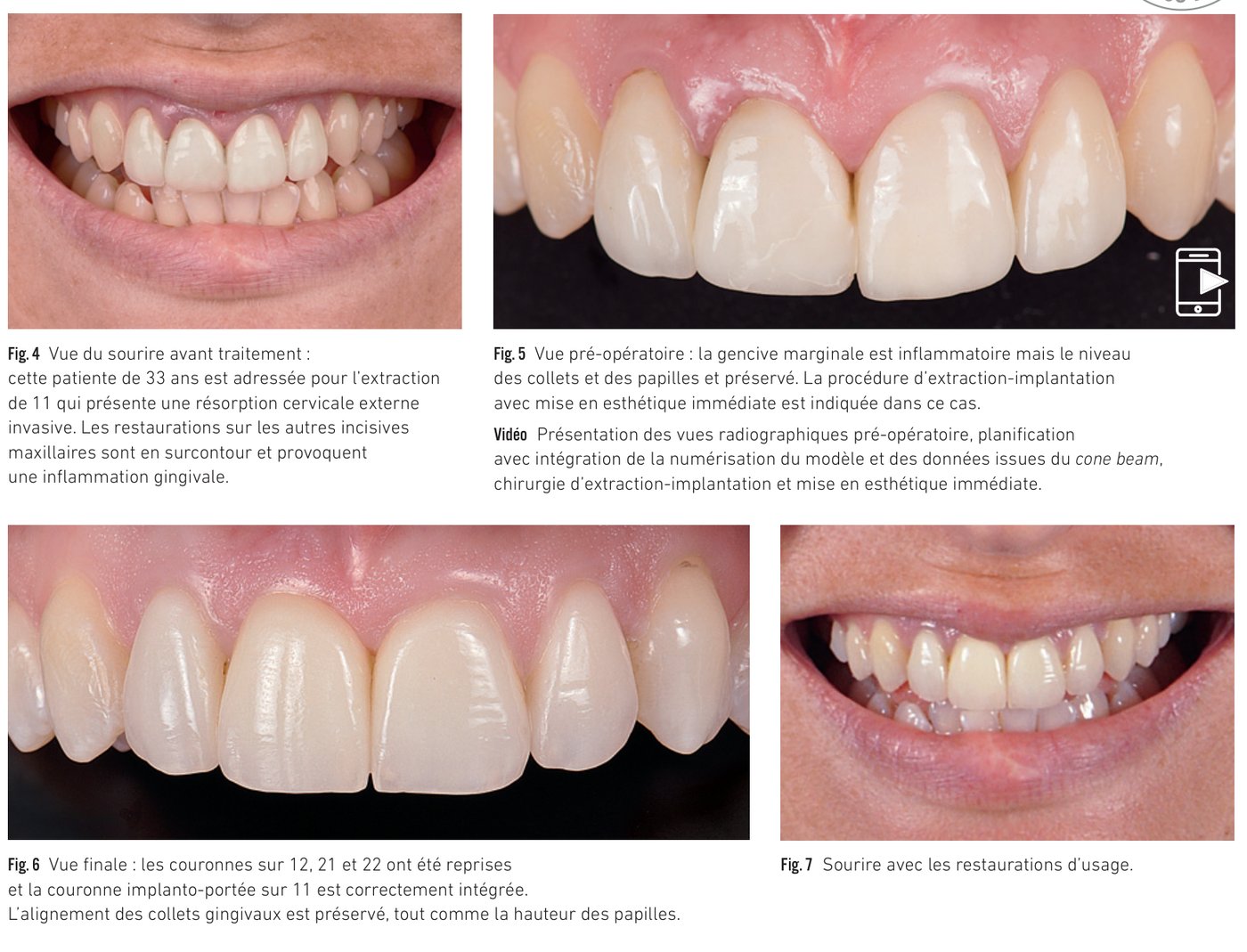 Fig. 4 Vue du sourire avant traitement : cette patiente de 33 ans est adressée pour l'extraction de 11 qui présente une résorption cervicale externe invasive. Les restaurations sur les autres incisives maxillaires sont en surcontour et provoquent une inflammation gingivale.

Fig. 5 Vue pré-opératoire : la gencive marginale est inflammatoire mais le niveau des collets et des papilles et préservé. La procédure d'extraction-implantation avec mise en esthétique immédiate est indiquée dans ce cas.

Vidéo Présentation des vues radiographiques pré-opératoire, planification avec intégration de la numérisation du modèle et des données issues du cone beam, chirurgie d'extraction-implantation et mise en esthétique immédiate.

Fig. 6 Vue finale : les couronnes sur 12, 21 et 22 ont été reprises et la couronne implanto-portée sur 11 est correctement intégrée. L'alignement des collets gingivaux est préservé, tout comme la hauteur des papilles.

Fig. 7 Sourire avec les restaurations d'usage.