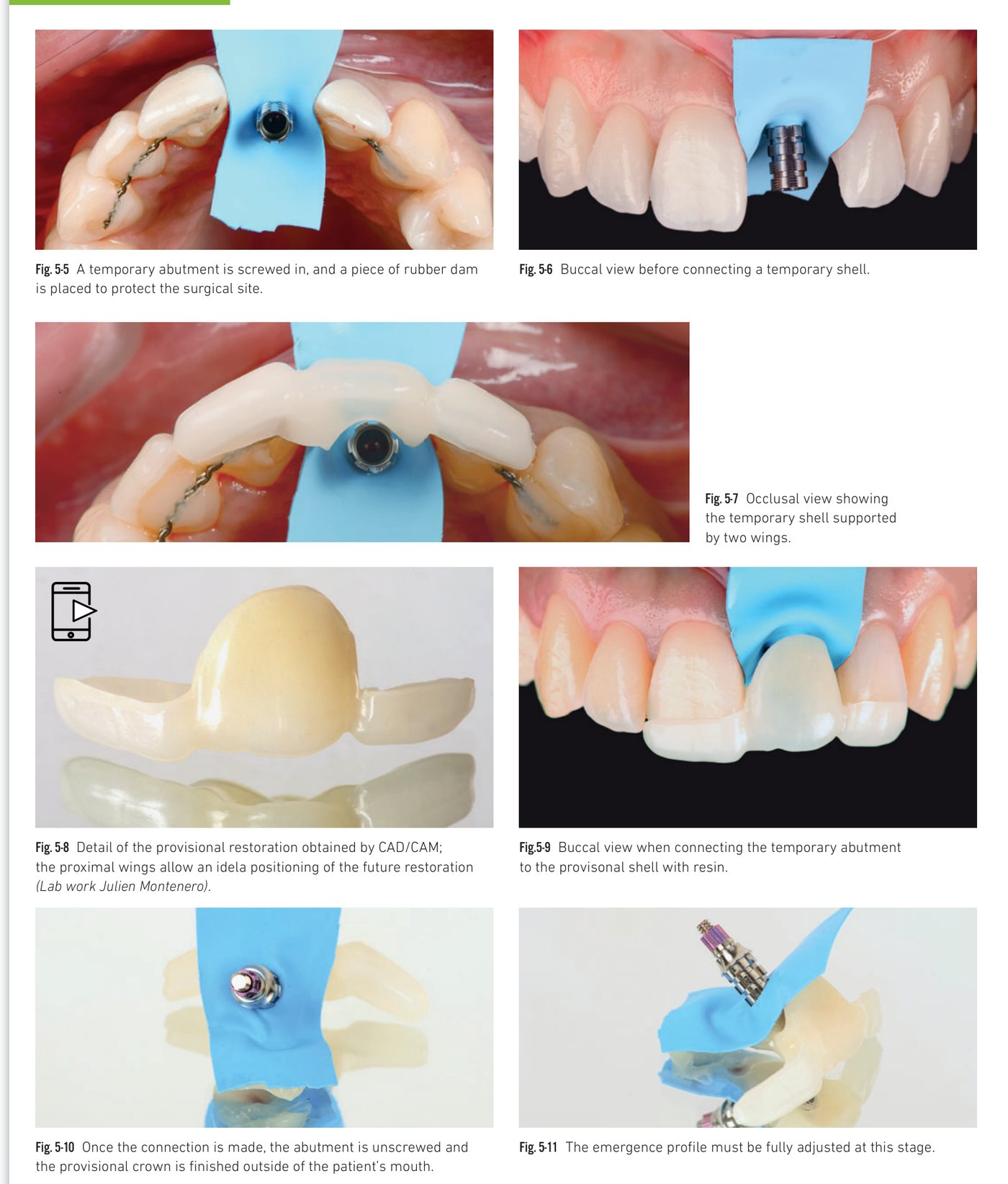 Fig. 5-5 A temporary abutment is screwed in, and a piece of rubber dam is placed to protect the surgical site.

Fig. 5-6 Buccal view before connecting a temporary shell.

Fig. 5-7 Occlusal view showing the temporary shell supported by two wings.

Fig. 5-8 Detail of the provisional restoration obtained by CAD/CAM; the proximal wings allow an idela positioning of the future restoration (Lab work Julien Montenero).

Fig.5-9 Buccal view when connecting the temporary abutment to the provisonal shell with resin.

Fig. 5-10 Once the connection is made, the abutment is unscrewed and the provisional crown is finished outside of the patient's mouth.

Fig. 5-11 The emergence profile must be fully adjusted at this stage.